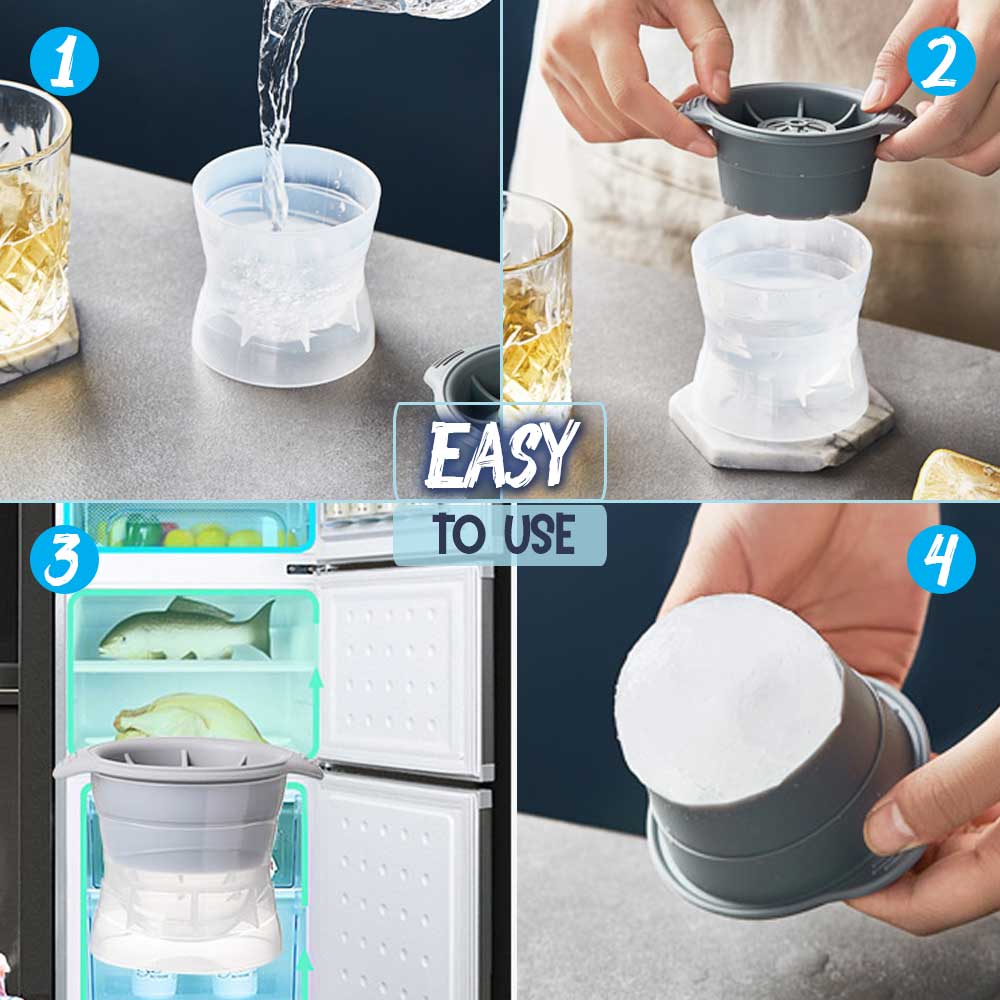 1

2

EASY

TO USE

3

4